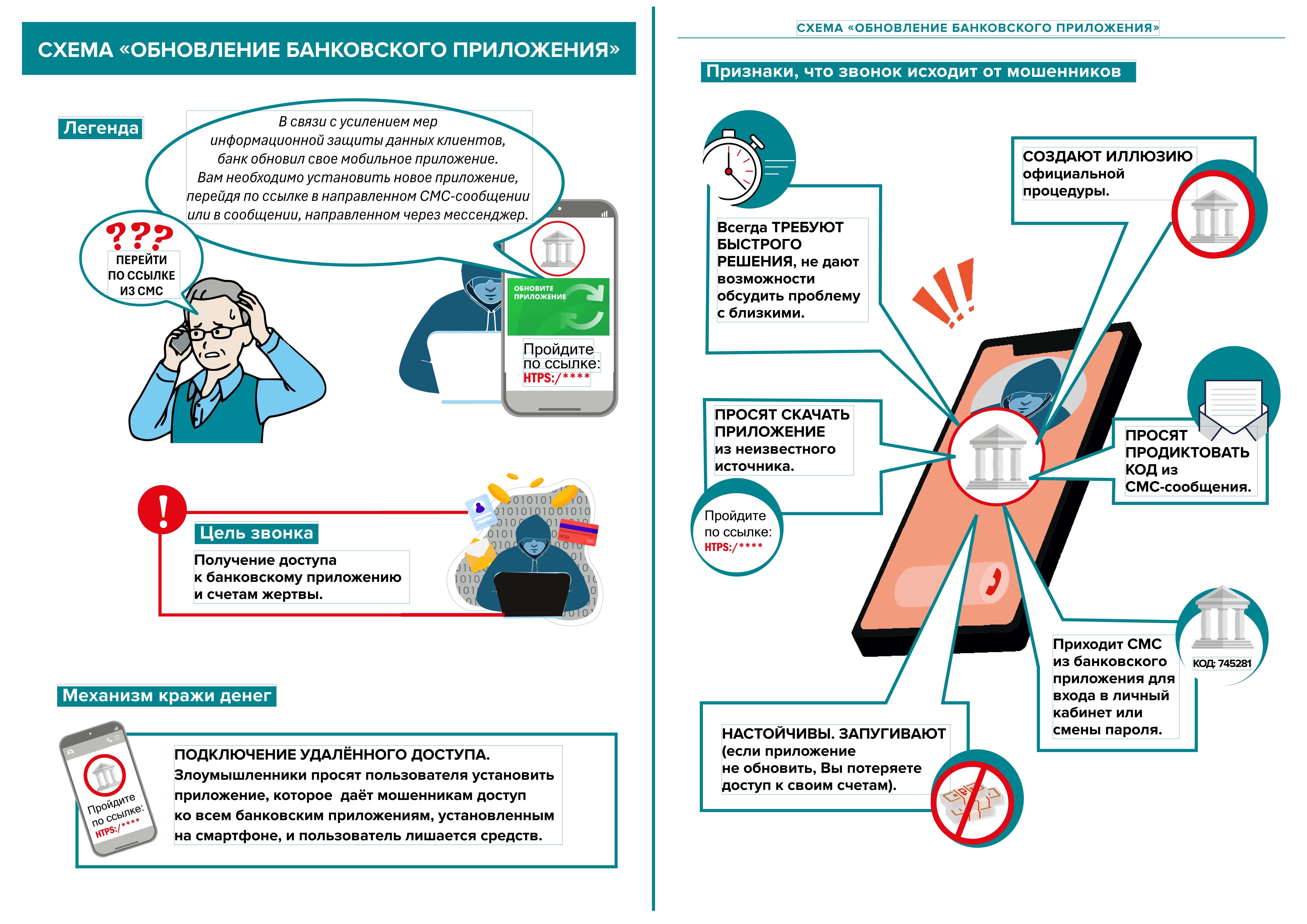 СХЕМА «ОБНОВЛЕНИЕ БАНКОВСКОГО ПРИЛОЖЕНИЯ»

Легенда

В связи с усилением мер информационной защиты данных клиентов, банк обновил свое мобильное приложение. Вам необходимо установить новое приложение, перейдя по ссылке в направленном СМС-сообщении или в сообщении, направленном через мессенджер.

???
ПЕРЕЙТИ ПО ССЫЛКЕ ИЗ СМС

ОБНОВИТЕ ПРИЛОЖЕНИЕ

Пройдите по ссылке:
HTPS:/****

Цель звонка

Получение доступа к банковскому приложению и счетам жертвы.

Механизм кражи денег

Пройдите по ссылке:
HTPS:/****

ПОДКЛЮЧЕНИЕ УДАЛЁННОГО ДОСТУПА.
Злоумышленники просят пользователя установить приложение, которое даёт мошенникам доступ ко всем банковским приложениям, установленным на смартфоне, и пользователь лишается средств.

СХЕМА «ОБНОВЛЕНИЕ БАНКОВСКОГО ПРИЛОЖЕНИЯ»

Признаки, что звонок исходит от мошенников

Всегда ТРЕБУЮТ БЫСТРОГО РЕШЕНИЯ, не дают возможности обсудить проблему с близкими.

СОЗДАЮТ ИЛЛЮЗИЮ официальной процедуры.

ПРОСЯТ СКАЧАТЬ ПРИЛОЖЕНИЕ из неизвестного источника.

Пройдите по ссылке:
HTPS:/****

ПРОСЯТ ПРОДИКТОВАТЬ КОД из СМС-сообщения.

Приходит СМС из банковского приложения для входа в личный кабинет или смены пароля.

КОД: 745281

НАСТОЙЧИВЫ. ЗАПУГИВАЮТ (если приложение не обновить, Вы потеряете доступ к своим счетам).